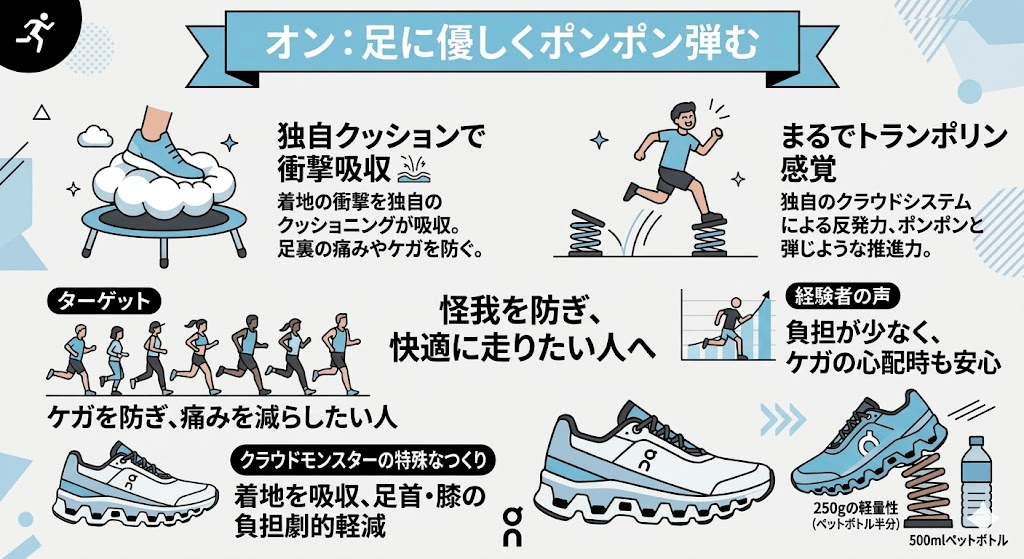 オン：足に優しくポンポン弾む

独自クッションで衝撃吸収

着地の衝撃を独自のクッショニングが吸収。足裏の痛みやケガを防ぐ。

まるでトランポリン感覚

独自のクラウドシステムによる反発力、ポンポンと弾じような推進力。

ターゲット

ケガを防ぎ、痛みを減らしたい人

怪我を防ぎ、快適に走りたい人へ

経験者の声

負担が少なく、ケガの心配時も安心

クラウドモンスターの特殊なつくり

着地を吸収、足首・膝の負担劇的軽減

250gの軽量性
(ペットボトル半分)

500mlペットボトル