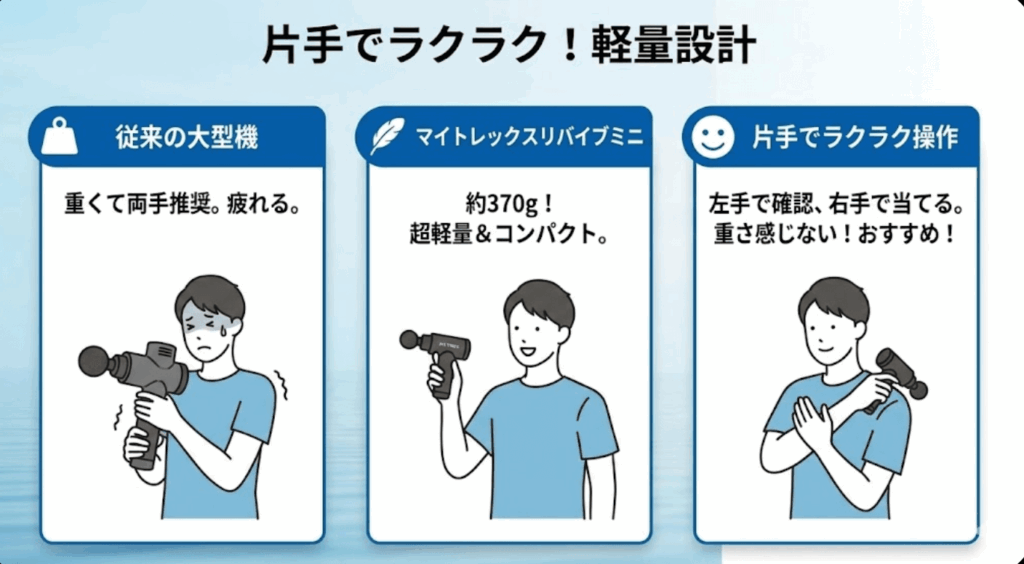 片手でラクラク！軽量設計

従来の大型機

重くて両手推奨。疲れる。

マイトレックスリバイブミニ

約370g！
超軽量＆コンパクト。

片手でラクラク操作

左手で確認、右手で当てる。
重さ感じない！おすすめ！